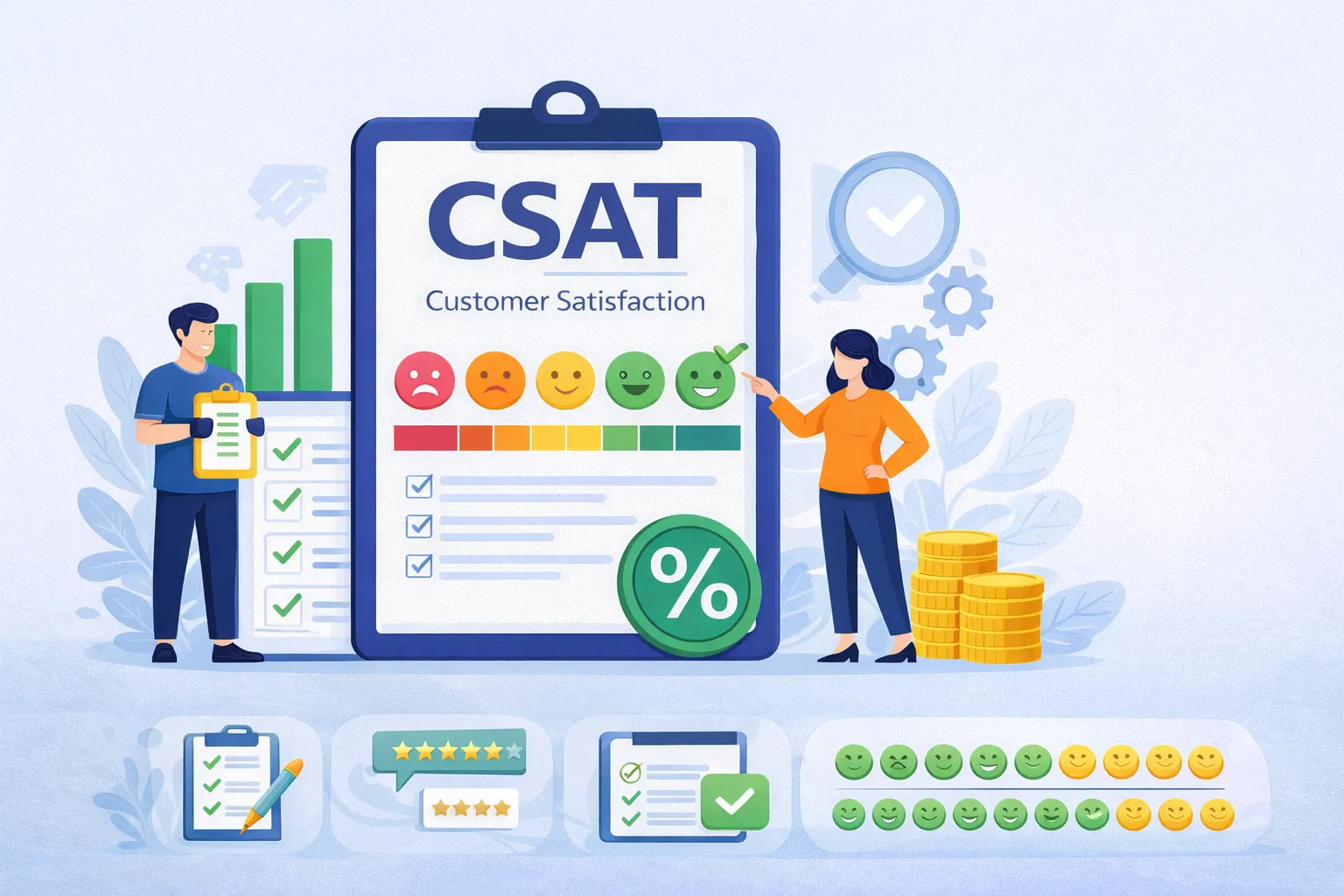 CSAT
Customer Satisfaction
%